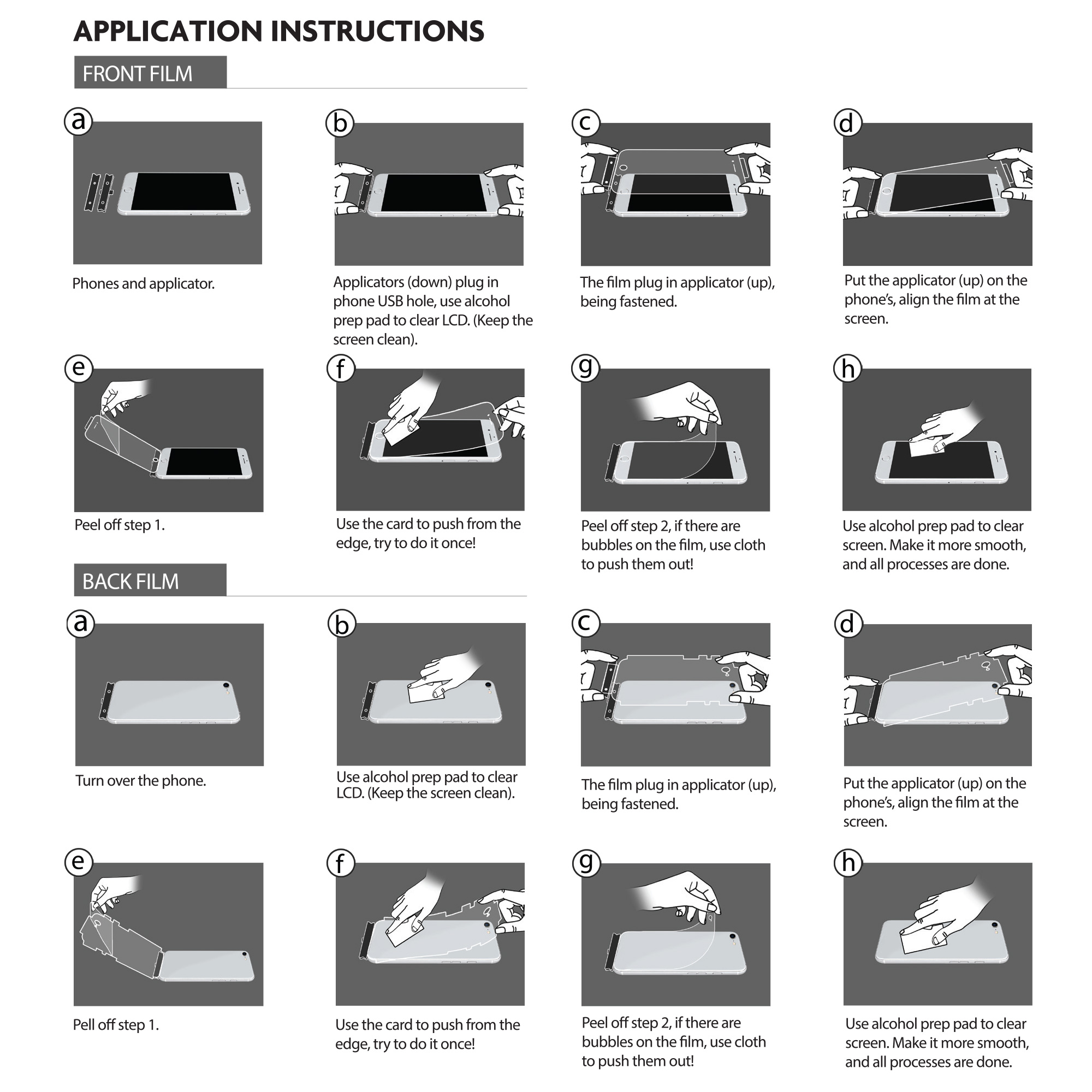 APPLICATION INSTRUCTIONS

FRONT FILM

a

Phones and applicator.

b

Applicators (down) plug in phone USB hole, use alcohol prep pad to clear LCD. (Keep the screen clean).

c

The film plug in applicator (up), being fastened.

d

Put the applicator (up) on the phone's, align the film at the screen.

e

Peel off step 1.

f

Use the card to push from the edge, try to do it once!

g

Peel off step 2, if there are bubbles on the film, use cloth to push them out!

h

Use alcohol prep pad to clear screen. Make it more smooth, and all processes are done.

BACK FILM

a

Turn over the phone.

b

Use alcohol prep pad to clear LCD. (Keep the screen clean).

c

The film plug in applicator (up), being fastened.

d

Put the applicator (up) on the phone's, align the film at the screen.

e

Pell off step 1.

f

Use the card to push from the edge, try to do it once!

g

Peel off step 2, if there are bubbles on the film, use cloth to push them out!

h

Use alcohol prep pad to clear screen. Make it more smooth, and all processes are done.